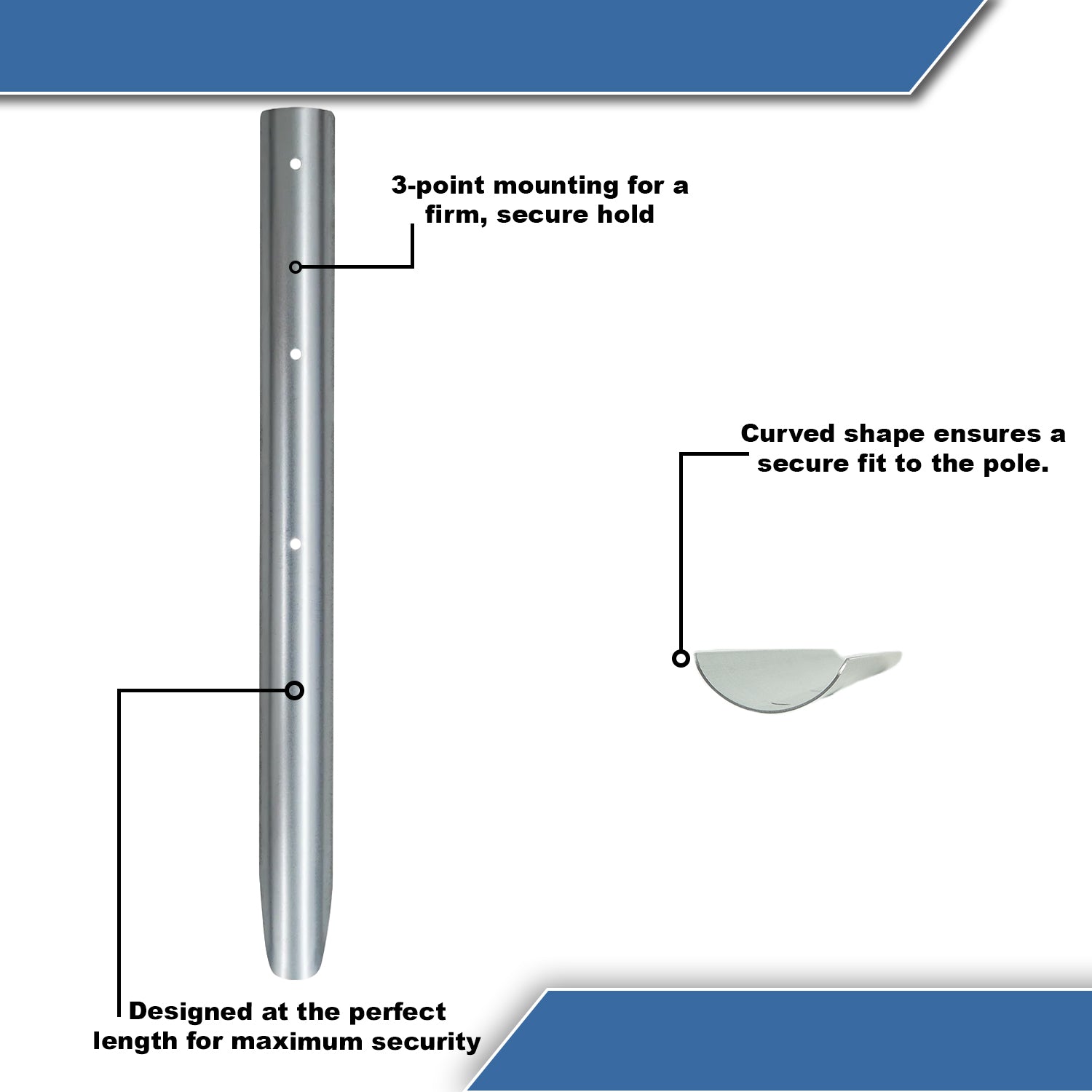 3-point mounting for a firm, secure hold

Curved shape ensures a secure fit to the pole.

Designed at the perfect length for maximum security