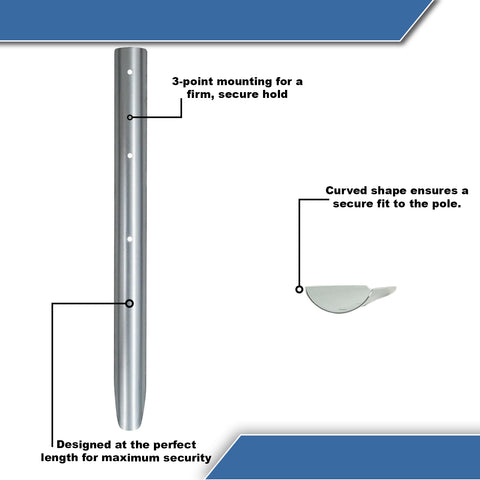 3-point mounting for a firm, secure hold

Curved shape ensures a secure fit to the pole.

Designed at the perfect length for maximum security