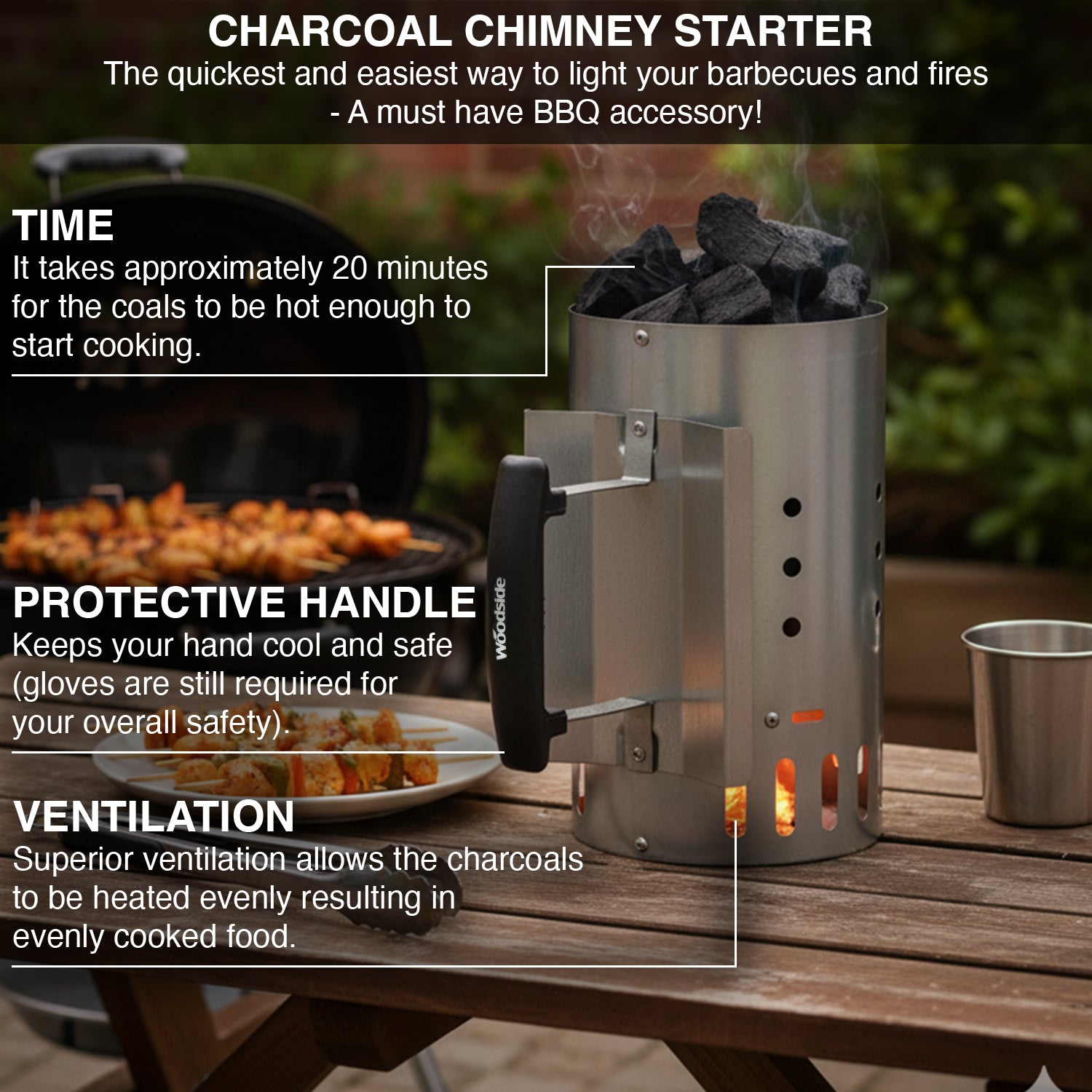 CHARCOAL CHIMNEY STARTER
The quickest and easiest way to light your barbecues and fires - A must have BBQ accessory!

TIME
It takes approximately 20 minutes for the coals to be hot enough to start cooking.

PROTECTIVE HANDLE
Keeps your hand cool and safe (gloves are still required for your overall safety).

Woodside

VENTILATION
Superior ventilation allows the charcoals to be heated evenly resulting in evenly cooked food.