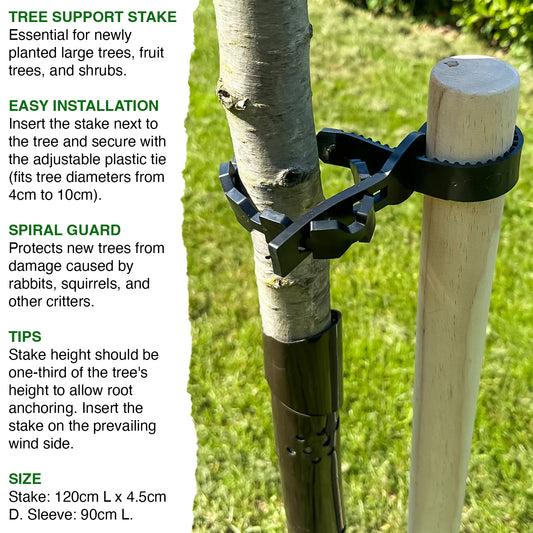 TREE SUPPORT STAKE
Essential for newly planted large trees, fruit trees, and shrubs.

EASY INSTALLATION
Insert the stake next to the tree and secure with the adjustable plastic tie (fits tree diameters from 4cm to 10cm).

SPIRAL GUARD
Protects new trees from damage caused by rabbits, squirrels, and other critters.

TIPS
Stake height should be one-third of the tree's height to allow root anchoring. Insert the stake on the prevailing wind side.

SIZE
Stake: 120cm L x 4.5cm D. Sleeve: 90cm L.