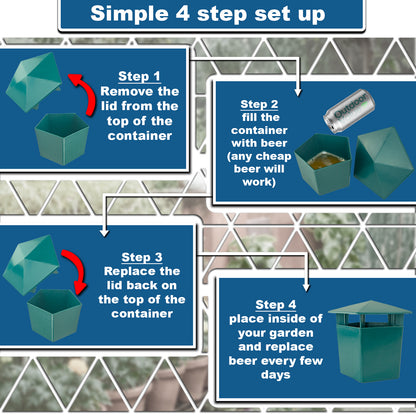 Simple 4 step set up

Step 1
Remove the lid from the top of the container

Step 2
fill the container with beer (any cheap beer will work)

Outdoor

Step 3
Replace the lid back on the top of the container

Step 4
place inside of your garden and replace beer every few days