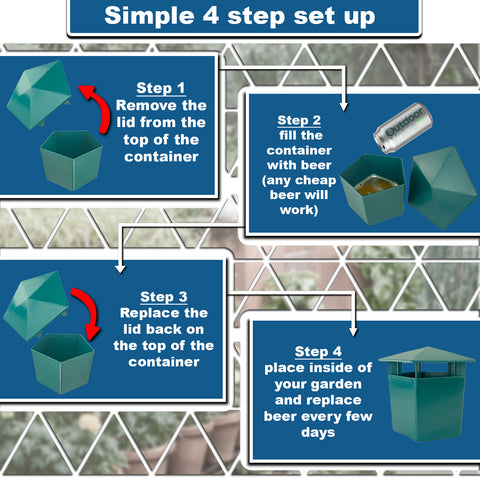 Simple 4 step set up

Step 1
Remove the lid from the top of the container

Step 2
fill the container with beer (any cheap beer will work)

Outdoor

Step 3
Replace the lid back on the top of the container

Step 4
place inside of your garden and replace beer every few days